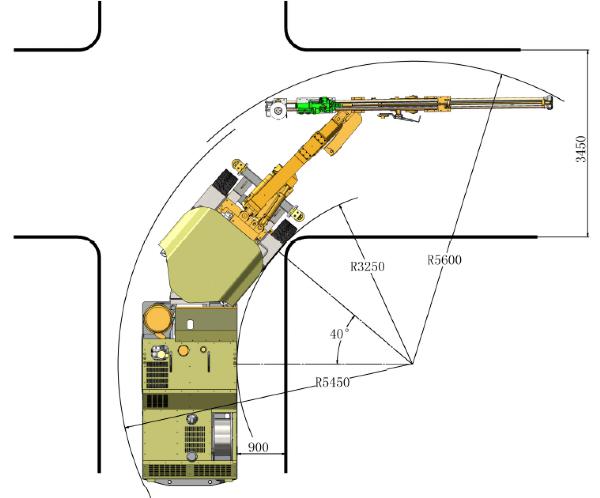 3450
R3250
R5600
40°
R5450
900